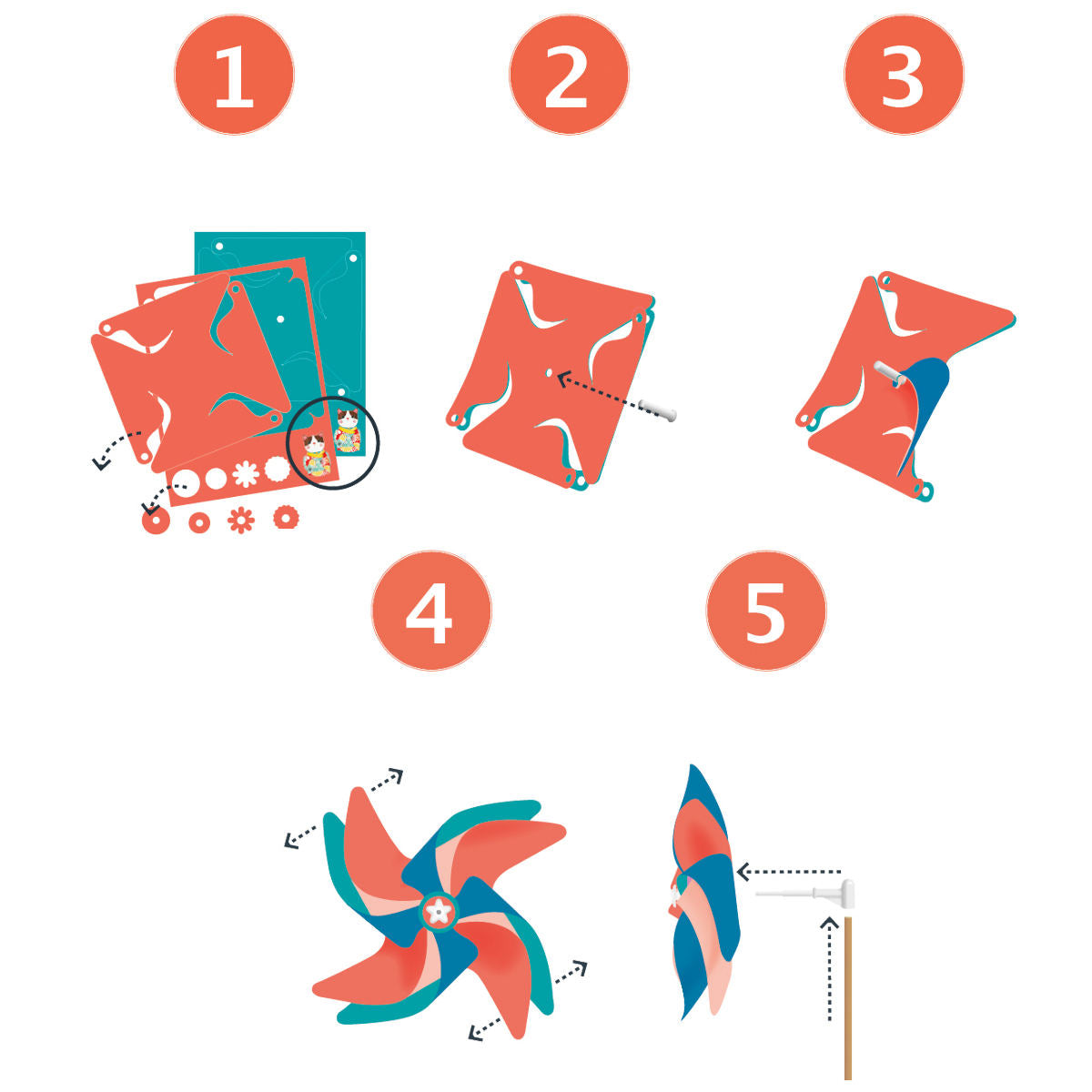 1

2

3

4

5